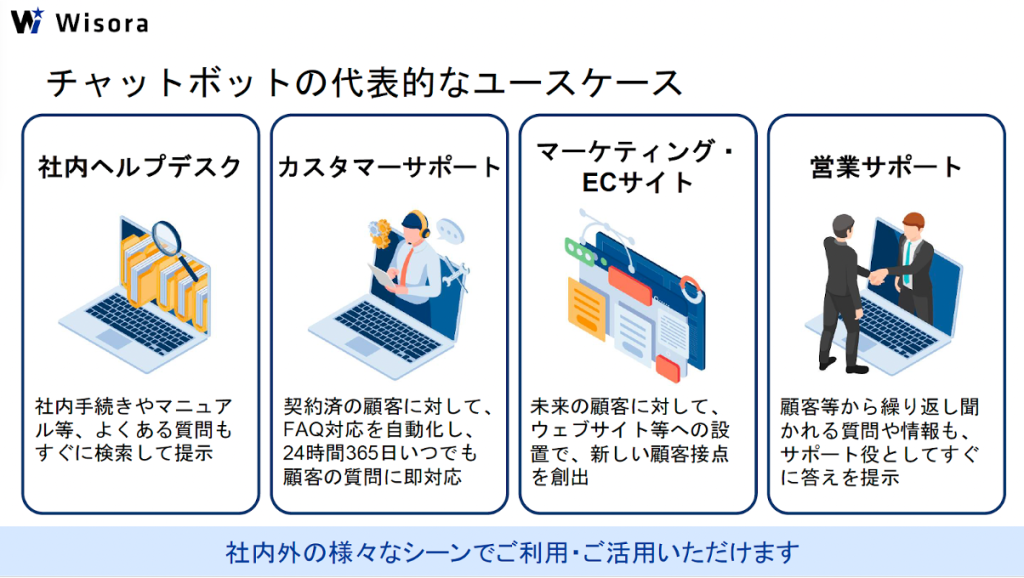 Wisora

チャットボットの代表的なユースケース

社内ヘルプデスク

社内手続きやマニュアル等、よくある質問もすぐに検索して提示

カスタマーサポート

契約済の顧客に対して、FAQ対応を自動化し、24時間365日いつでも顧客の質問に即対応

マーケティング・ECサイト

未来の顧客に対して、ウェブサイト等への設置で、新しい顧客接点を創出

営業サポート

顧客等から繰り返し聞かれる質問や情報も、サポート役としてすぐに答えを提示

社内外の様々なシーンでご利用・ご活用いただけます